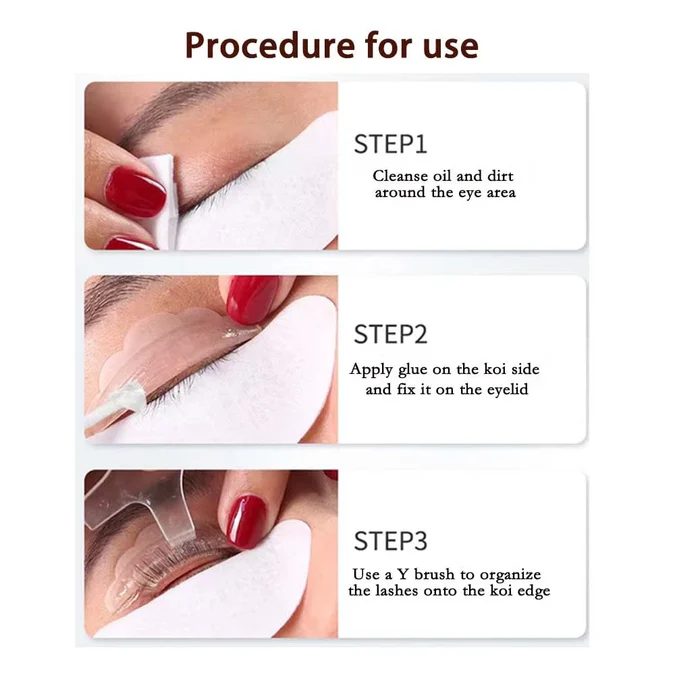 Procedure for use

STEP1

Cleanse oil and dirt around the eye area

STEP2

Apply glue on the koi side and fix it on the eyelid

STEP3

Use a Y brush to organize the lashes onto the koi edge